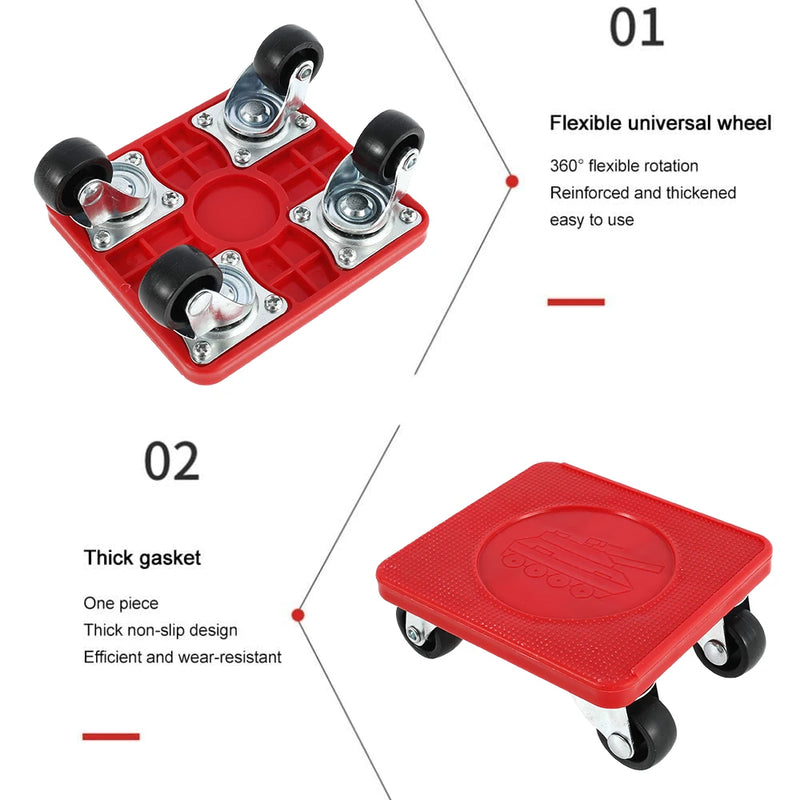 01

Flexible universal wheel

360° flexible rotation
Reinforced and thickened
easy to use

02

Thick gasket

One piece
Thick non-slip design
Efficient and wear-resistant